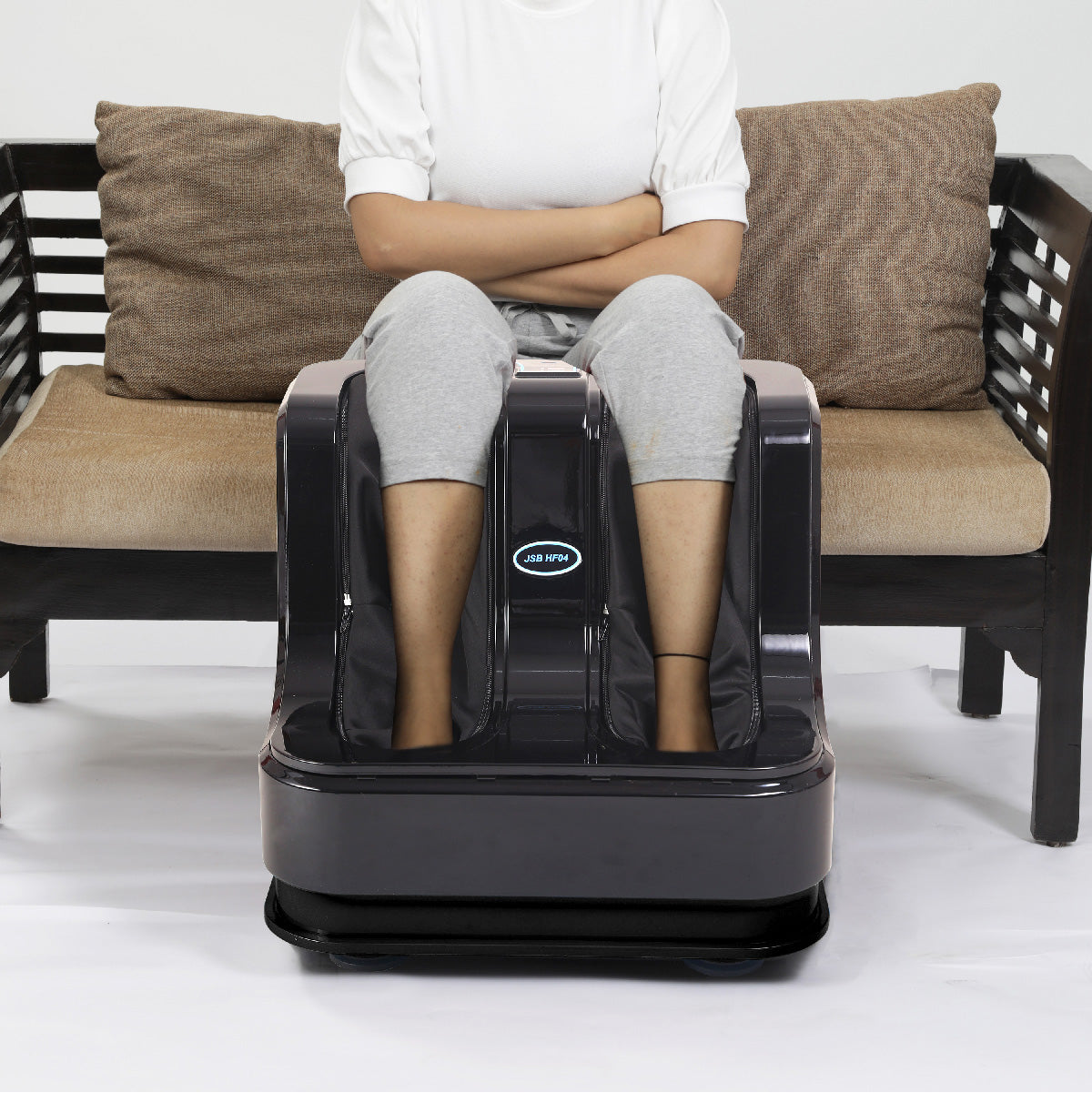 JSB HF04