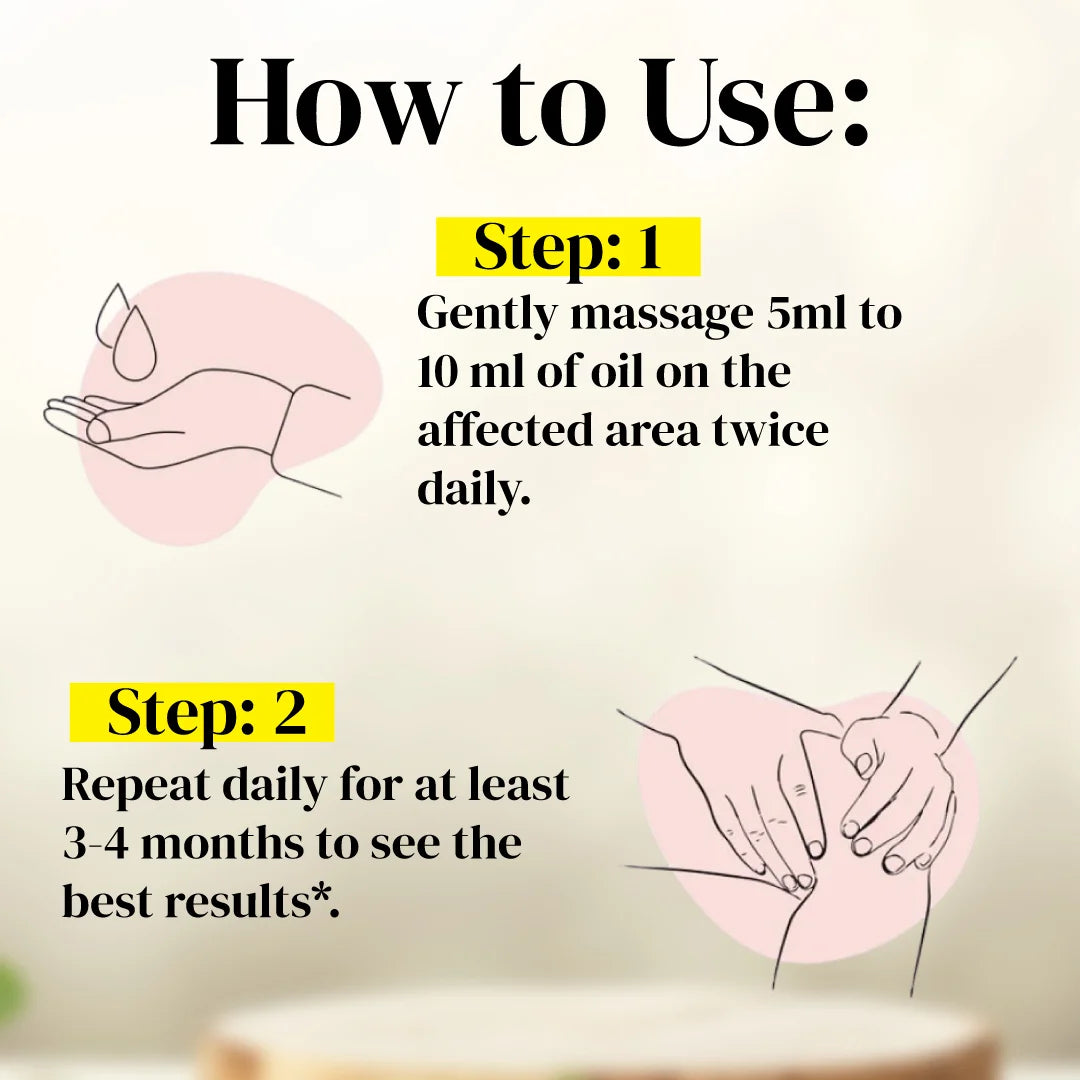 How to Use:

Step: 1

Gently massage 5ml to 10 ml of oil on the affected area twice daily.

Step: 2

Repeat daily for at least 3-4 months to see the best results*.