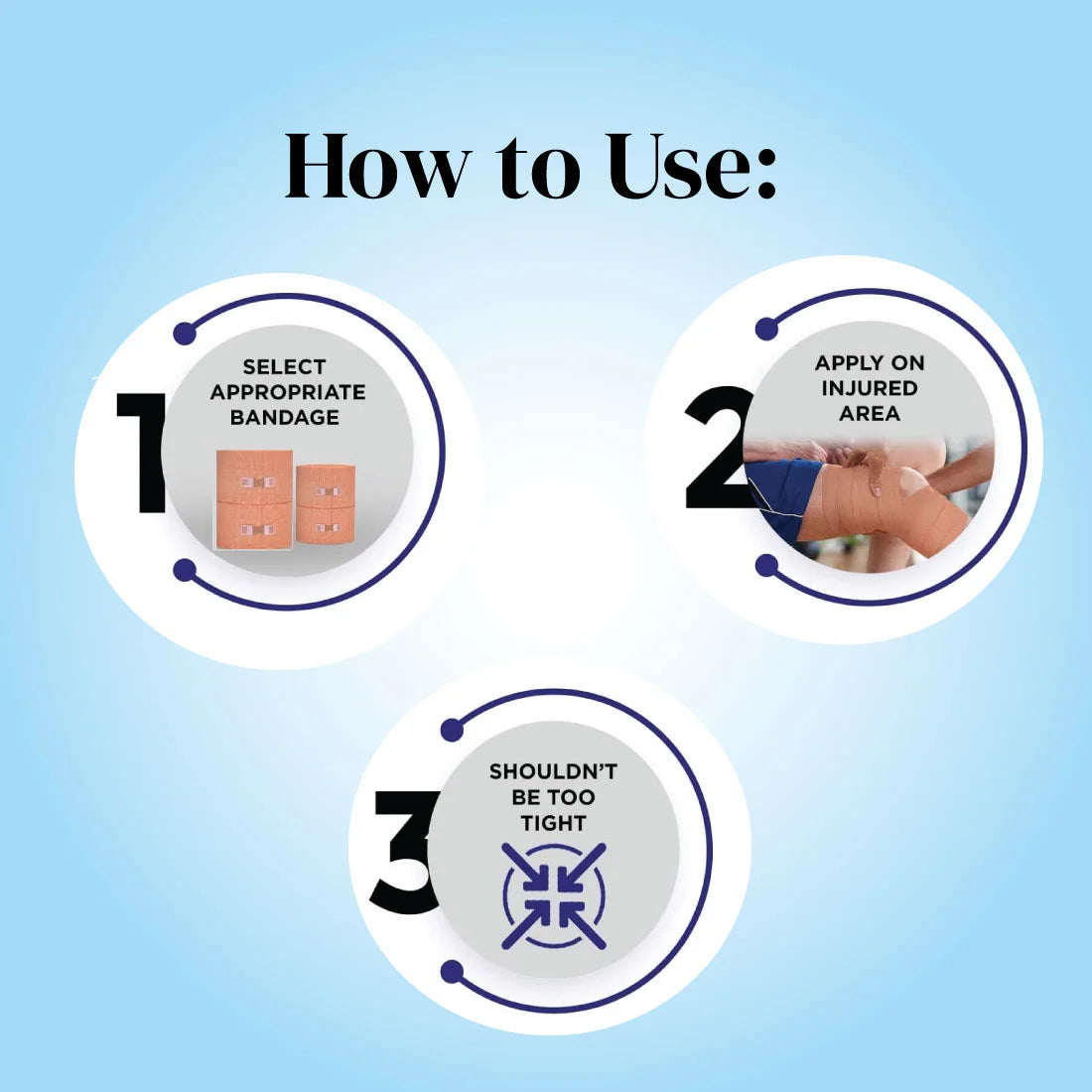 How to Use:

1
SELECT APPROPRIATE BANDAGE

2
APPLY ON INJURED AREA

3
SHOULDN'T BE TOO TIGHT